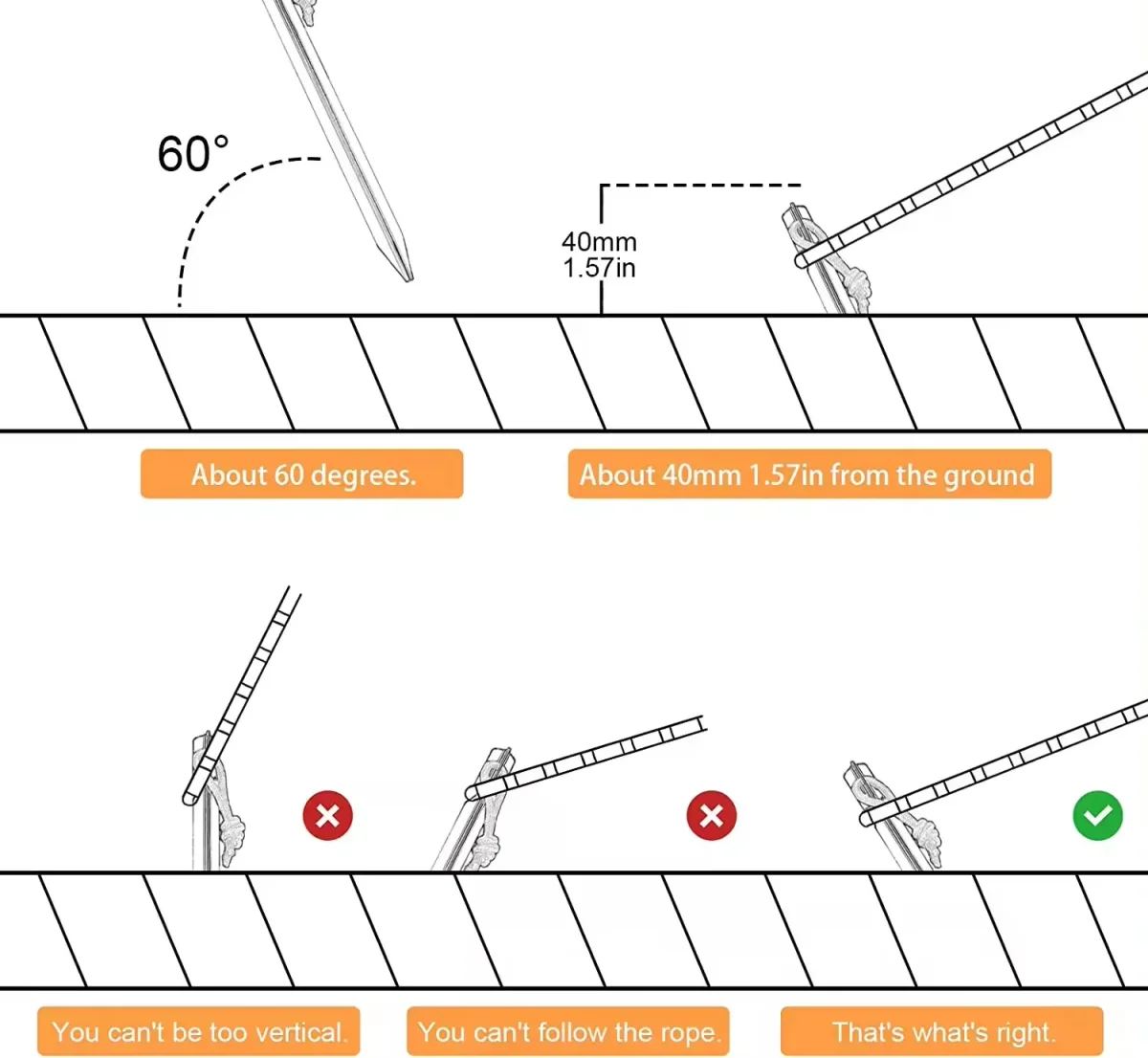 60°

40mm
1.57in

About 60 degrees.

About 40mm 1.57in from the ground

You can't be too vertical.

You can't follow the rope.

That's what's right.